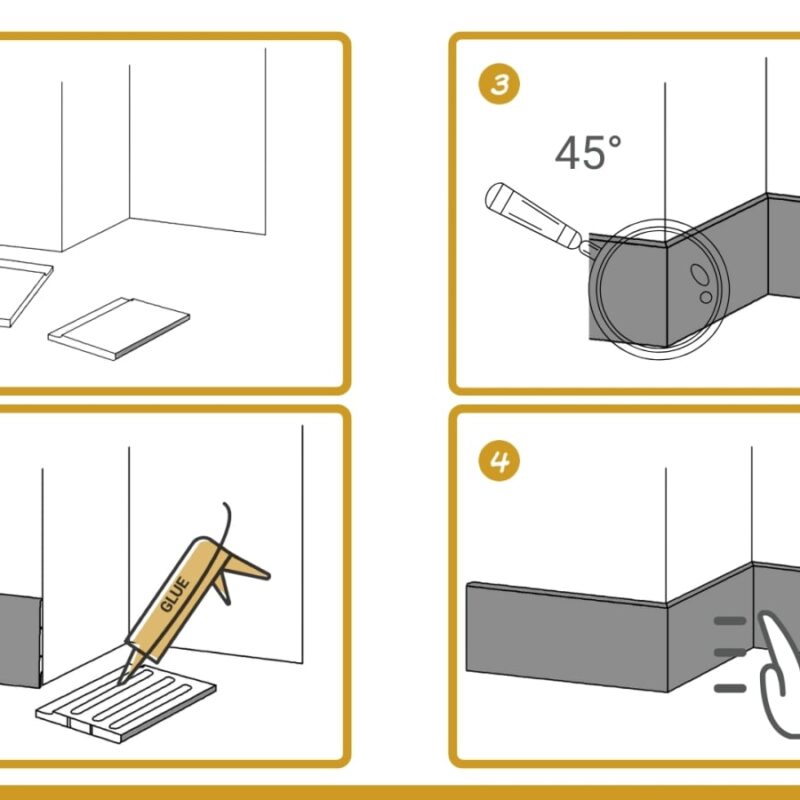 3

45°

GLUE

4